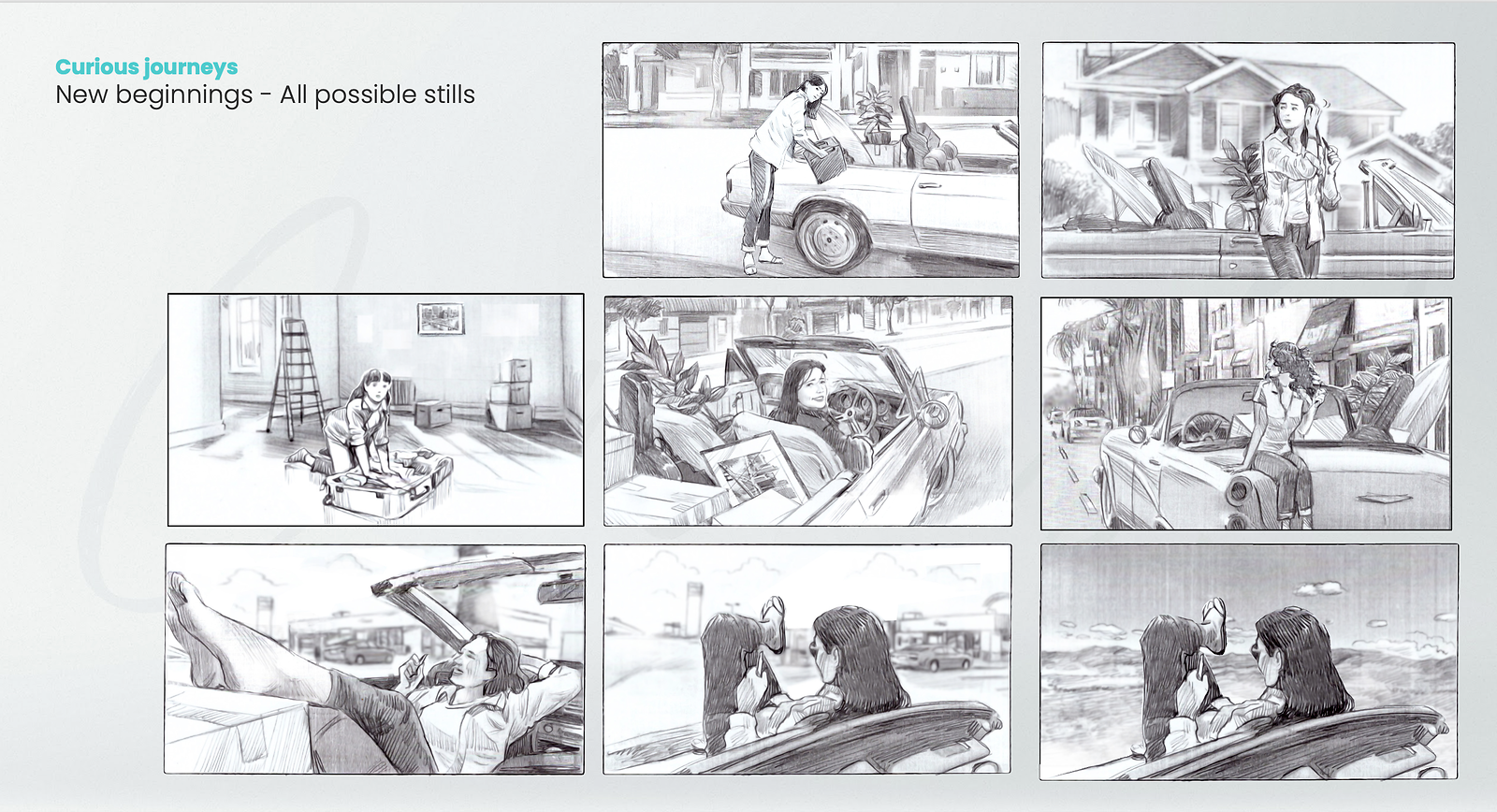 Curious journeys
New beginnings - All possible stills